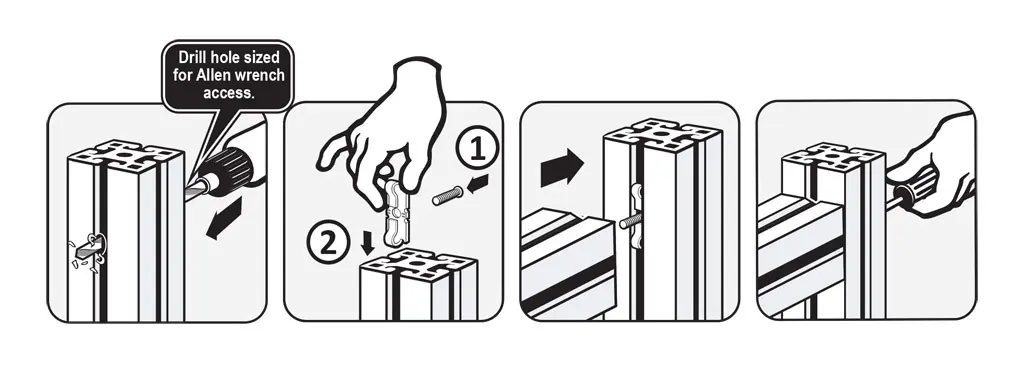 Drill hole sized for Allen wrench access.

1

2